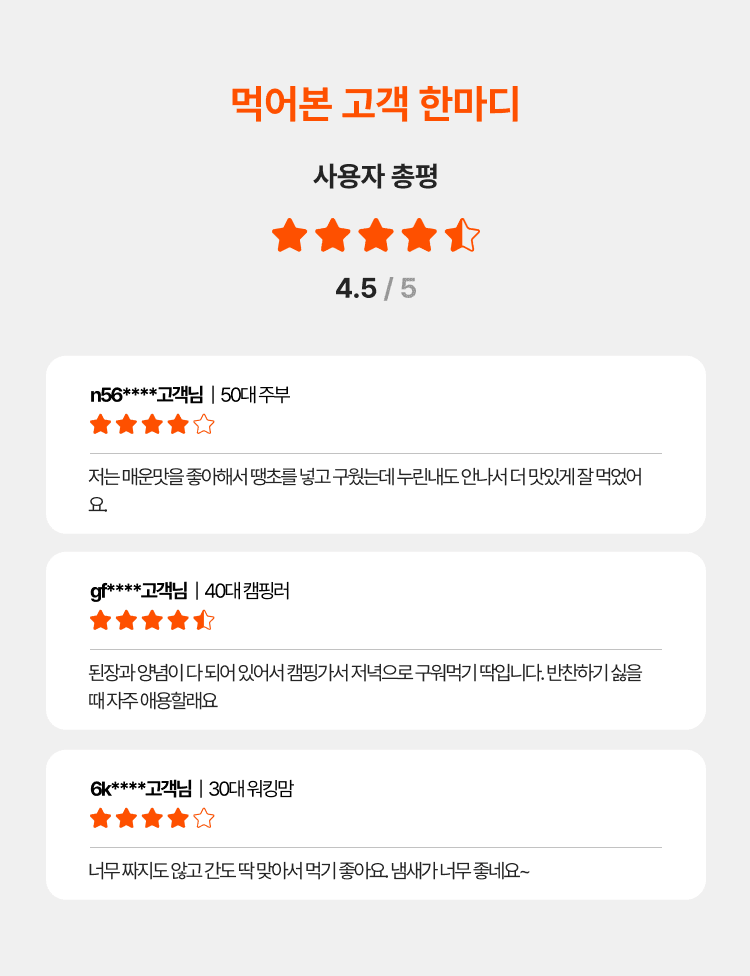 먹어본 고객 한마디

사용자 총평

4.5 / 5

n56****고객님 | 50대 주부

저는 매운맛을 좋아해서 땡초를 넣고 구웠는데 누린내도 안나서 더 맛있게 잘 먹었어요.

gf****고객님 | 40대 캠핑러

된장과 양념이 다 되어 있어서 캠핑가서 저녁으로 구워먹기 딱입니다. 반찬하기 싫을 때 자주 애용할래요

6k****고객님 | 30대 워킹맘

너무 짜지도 않고 간도 딱 맞아서 먹기 좋아요. 냄새가 너무 좋네요~