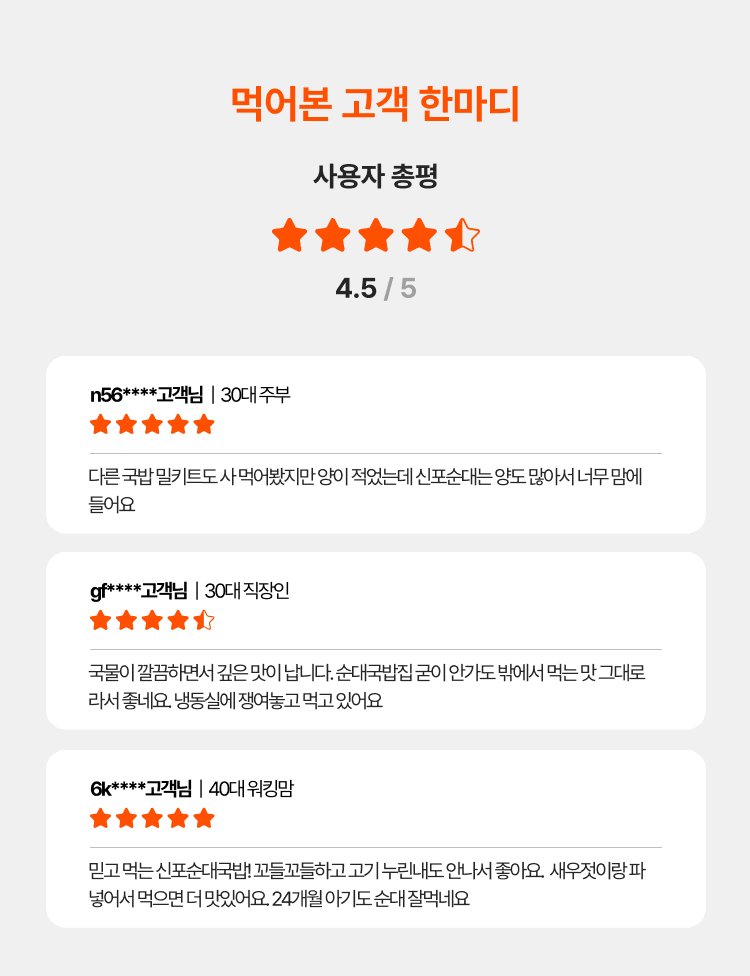 먹어본 고객 한마디

사용자 총평

4.5 / 5

n56****고객님 | 30대 주부

다른 국밥 밀키트도 사 먹어봤지만 양이 적었는데 신포순대는 양도 많아서 너무 맘에 들어요

gf****고객님 | 30대 직장인

국물이 깔끔하면서 깊은 맛이 납니다. 순대국밥집 굳이 안가도 밖에서 먹는 맛 그대로라서 좋네요. 냉동실에 쟁여놓고 먹고 있어요

6k****고객님 | 40대 워킹맘

믿고 먹는 신포순대국밥! 꼬들꼬들하고 고기 누린내도 안나서 좋아요. 새우젓이랑 파 넣어서 먹으면 더 맛있어요. 24개월 아기도 순대 잘먹네요